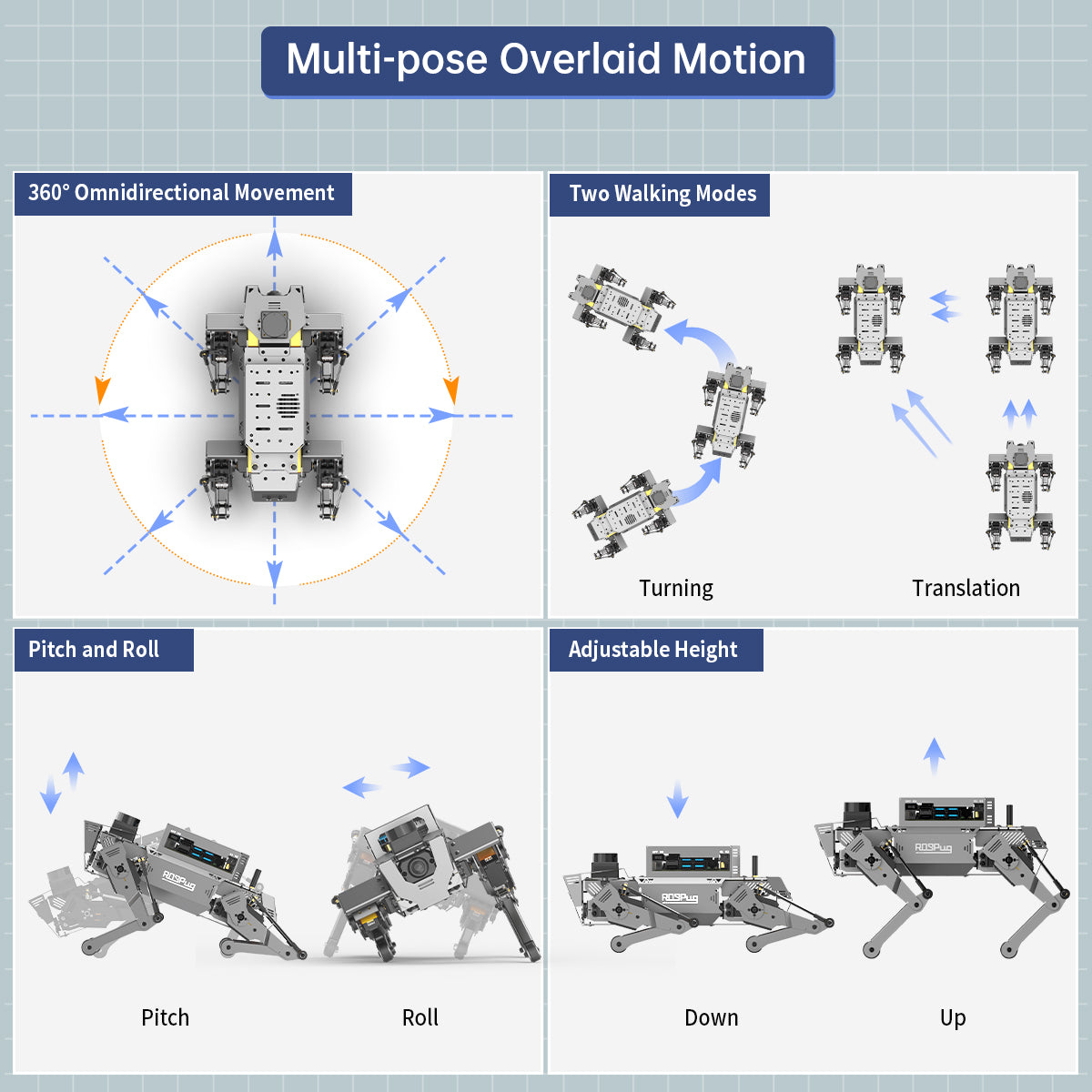 Multi-pose Overlaid Motion

360° Omnidirectional Movement

Two Walking Modes

Turning

Translation

Pitch and Roll

ROSPug

Pitch

Roll

Adjustable Height

ROSPug

ROSPug

Down

Up